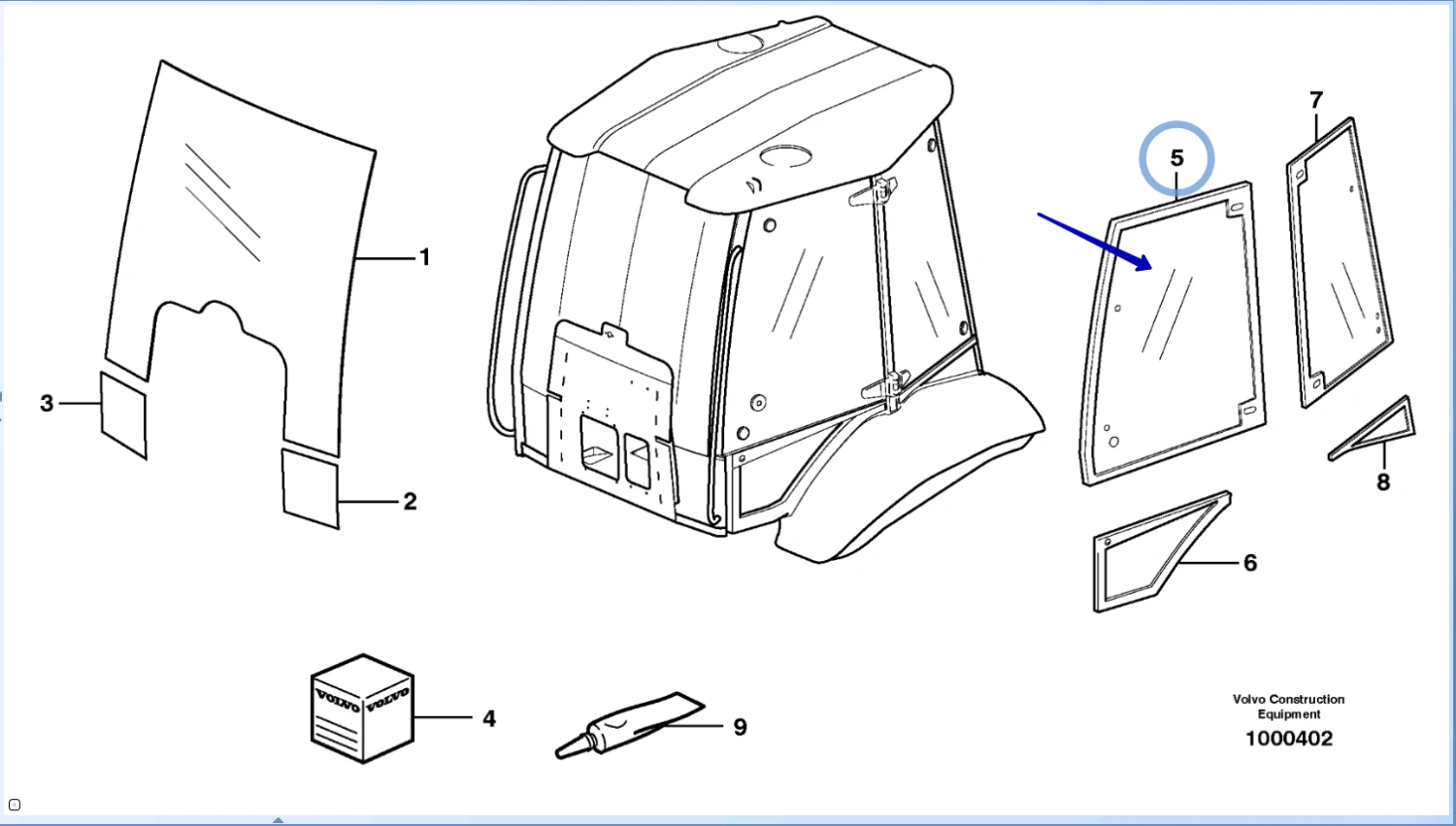 1
3
2
5
7
8
6
VOLVO VOLVO
4
9
Volvo Construction Equipment
1000402